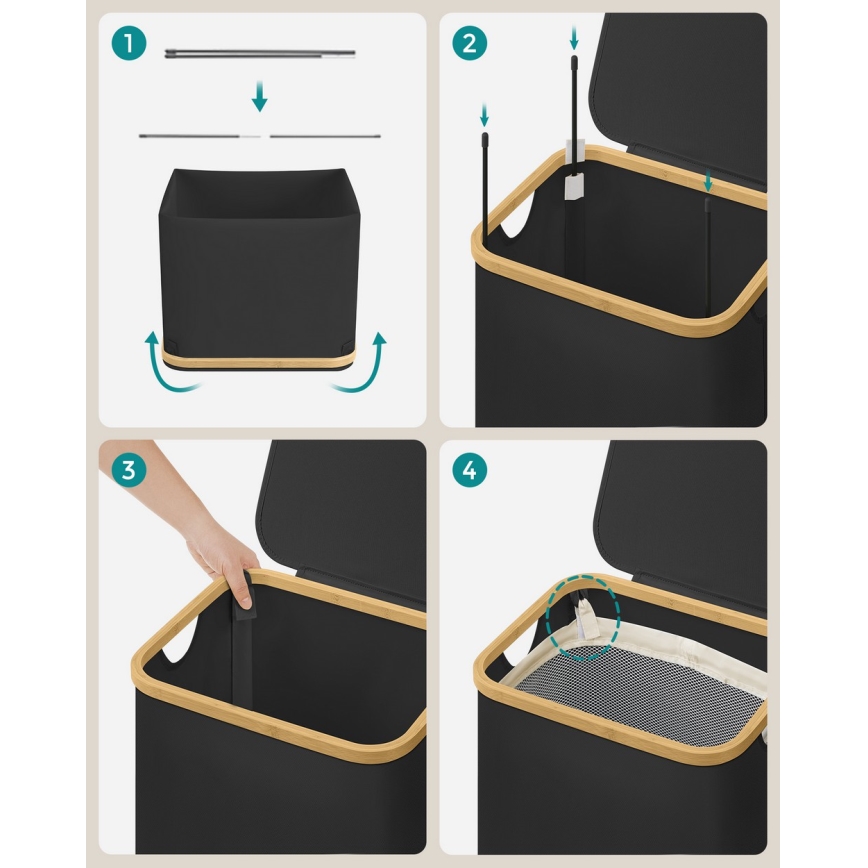 1

2

3

4