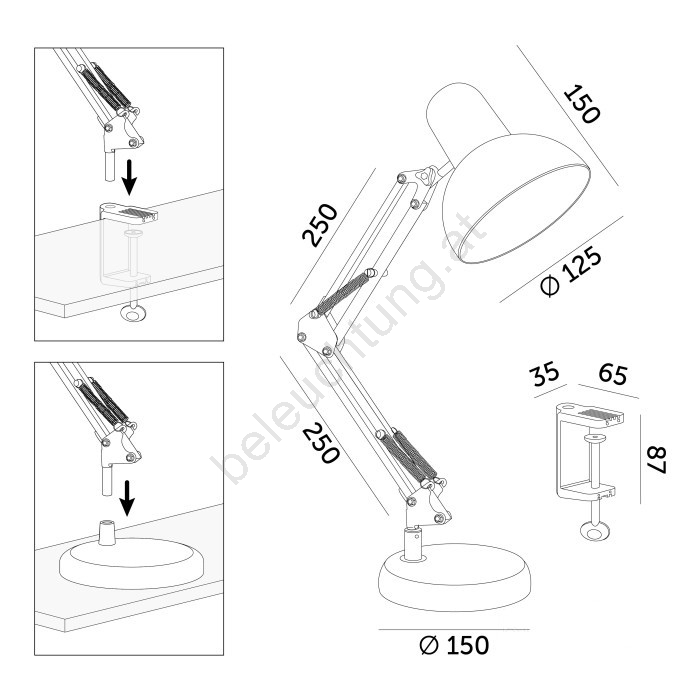 150
250
Ø 125
beleuchtung.at
250
35
65
87
Ø 150