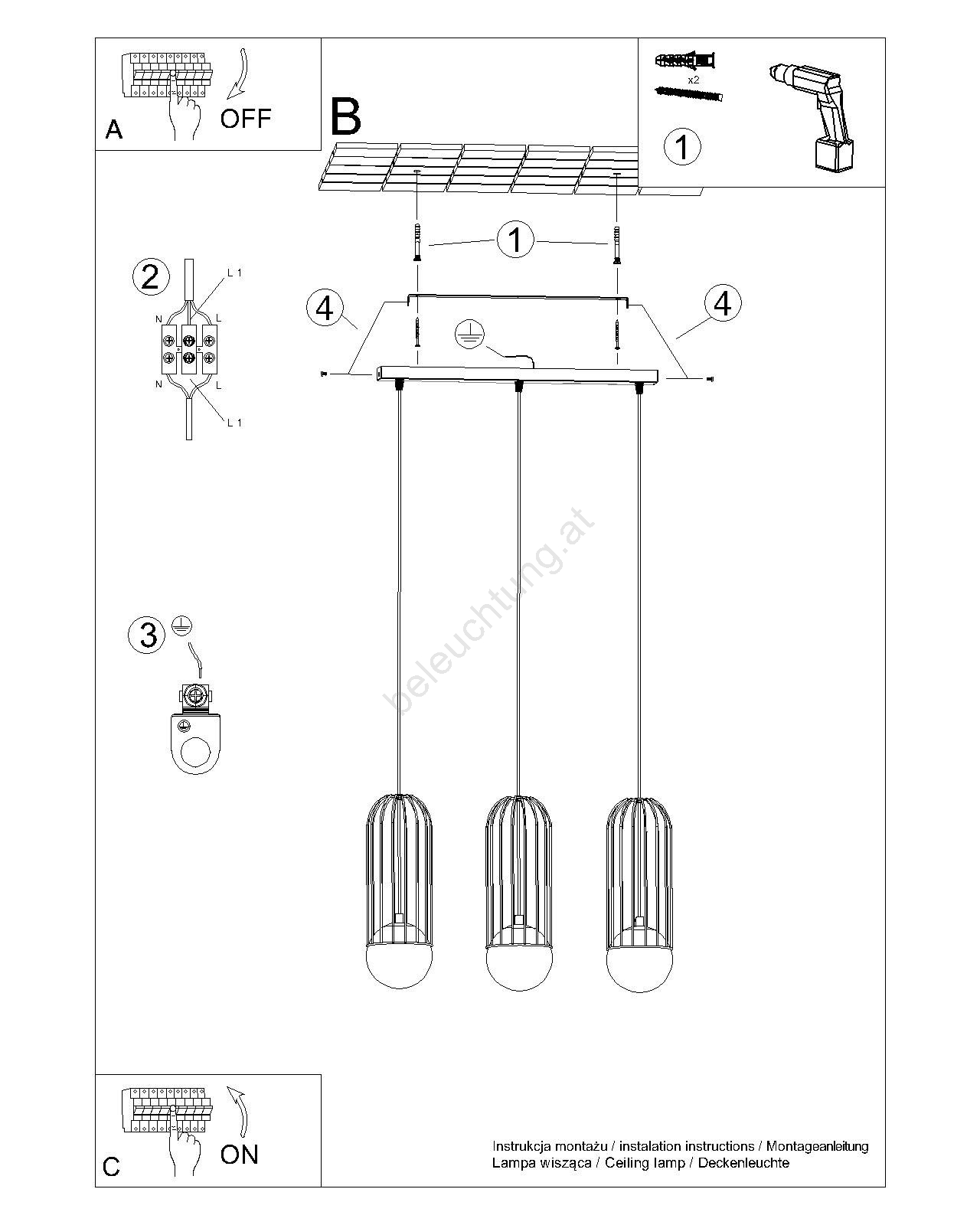 A
OFF

B

x2

1

1

2
L 1
N
L
N
L
L 1

4

4

3

beleuchtung.at

C
ON

Instrukcja montażu / instalation instructions / Montageanleitung
Lampa wisząca / Ceiling lamp / Deckenleuchte