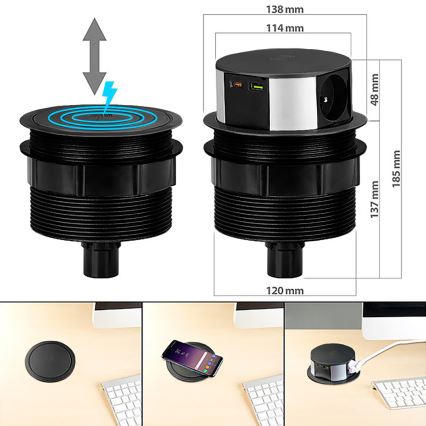 138 mm
114 mm
48 mm
185 mm
137 mm
120 mm