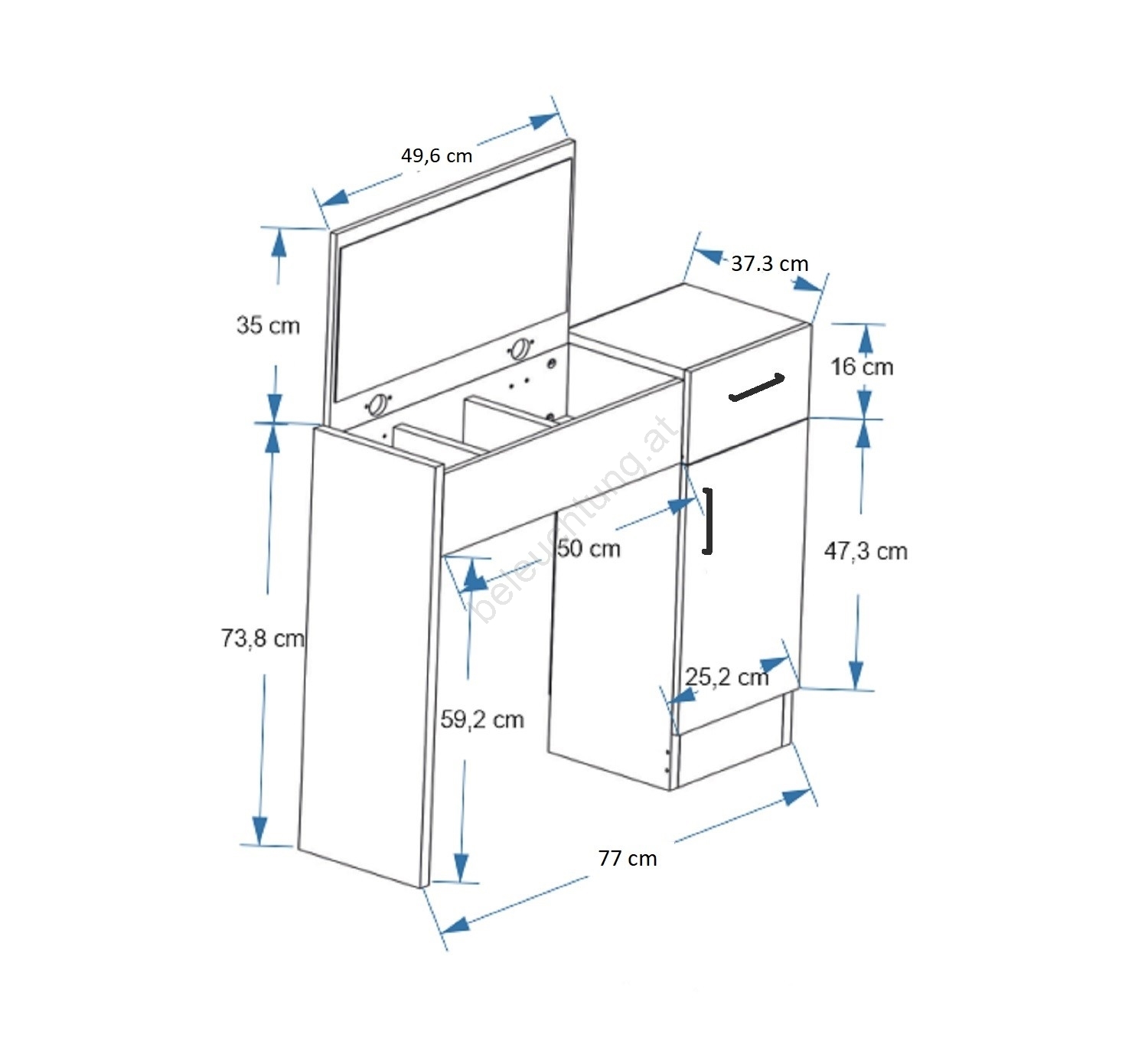 49,6 cm

37.3 cm

35 cm

16 cm

beleuchtung.at

50 cm

47,3 cm

73,8 cm

25,2 cm

59,2 cm

77 cm