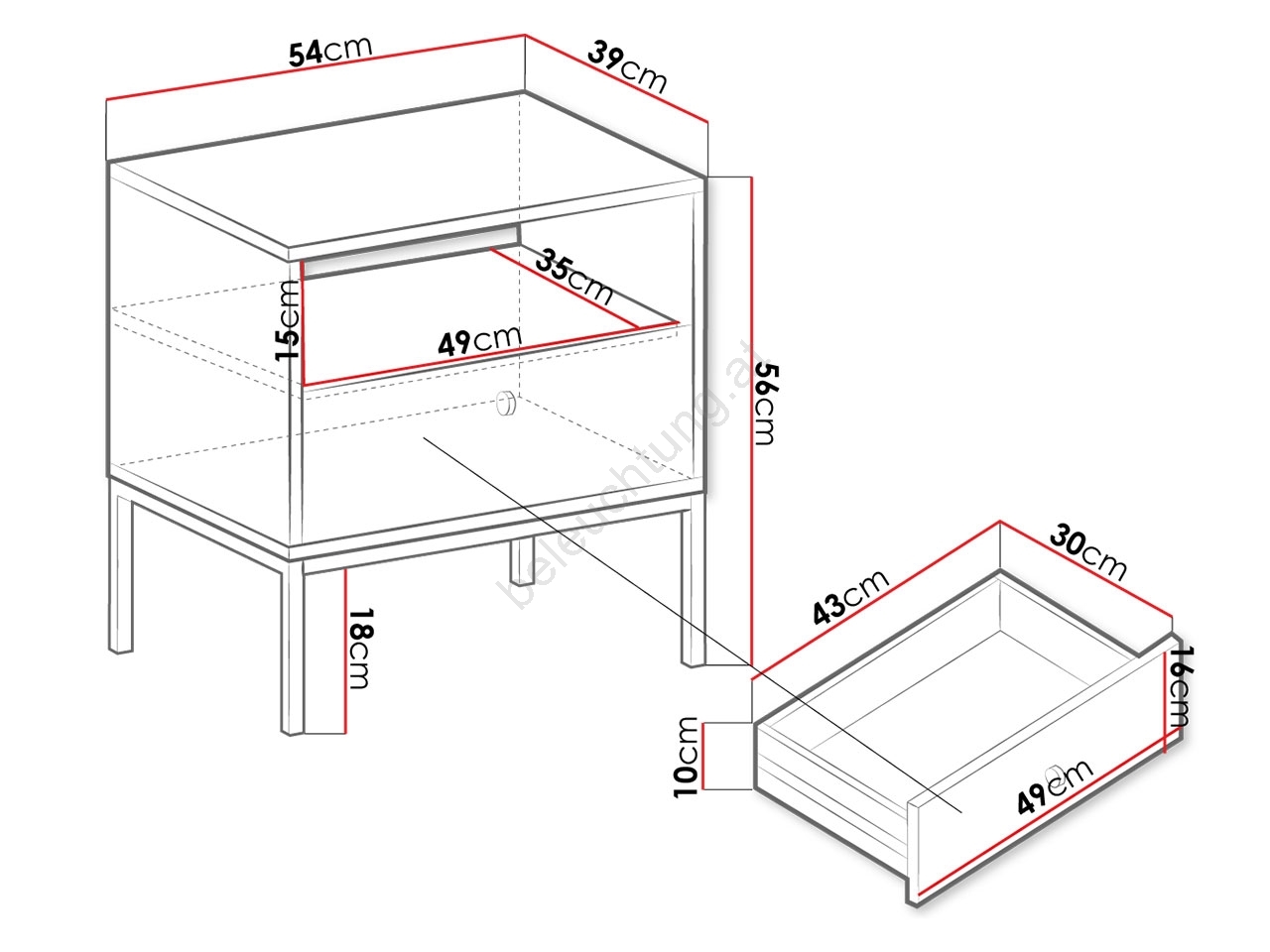 54cm
39cm
35cm
15cm
49cm
56cm
beleuchtung.at
18cm
43cm
30cm
16cm
10cm
49cm