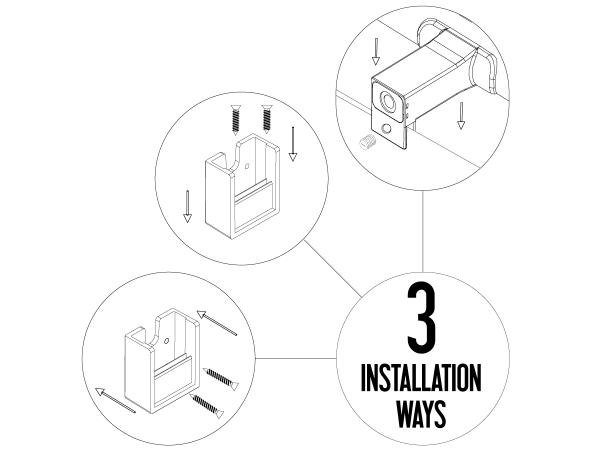 3
INSTALLATION
WAYS