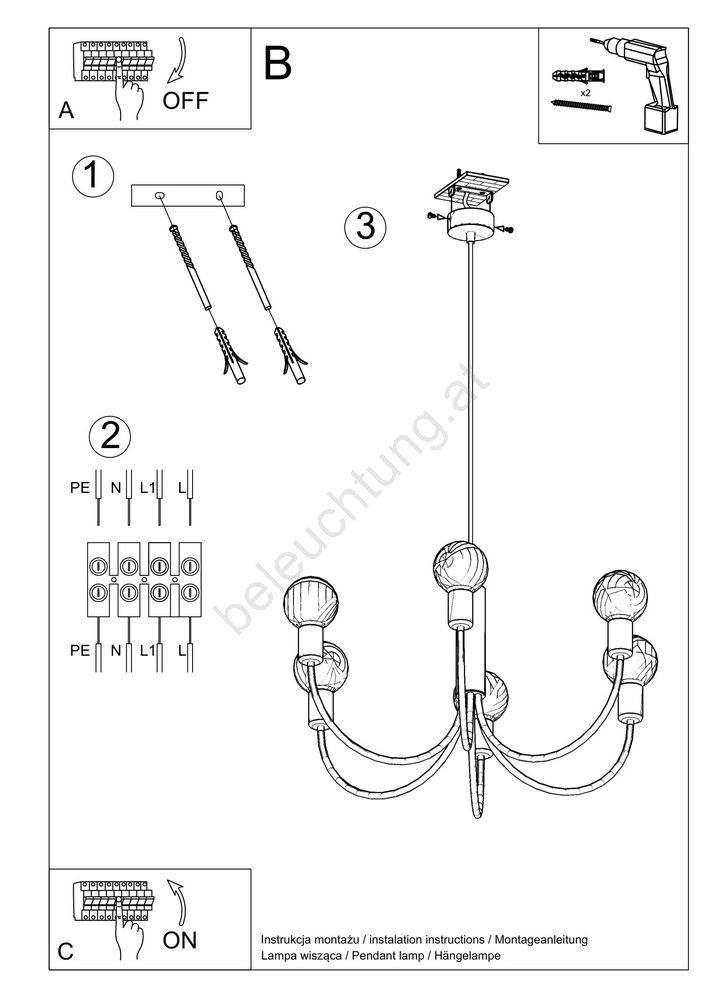 A
OFF

B

x2

1

3

2

PE N L1 L

PE N L1 L

beleuchtung.at

C
ON

Instrukcja montażu / instalation instructions / Montageanleitung
Lampa wisząca / Pendant lamp / Hängelampe