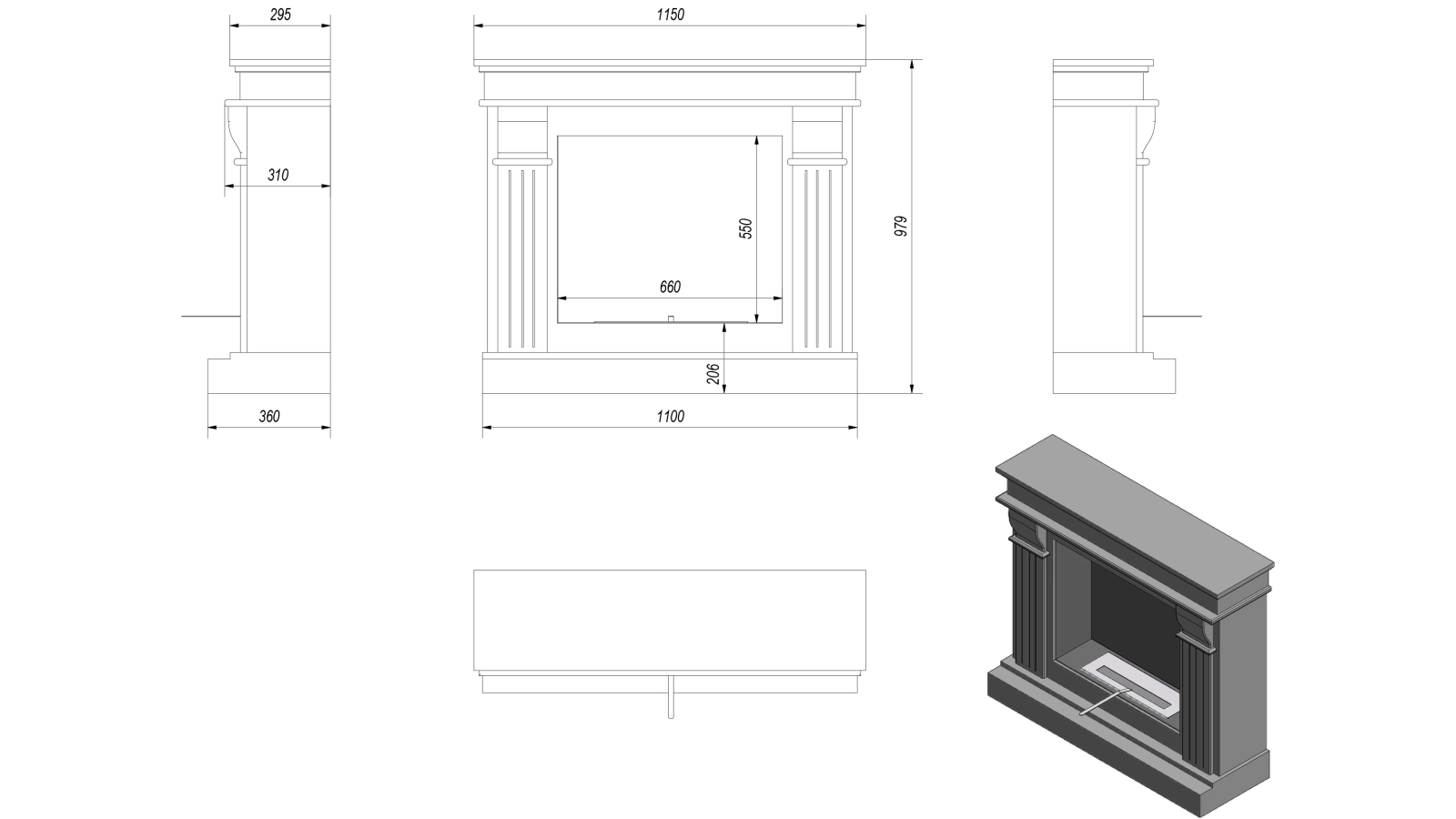 295

310

360

1150

550

660

206

1100

979