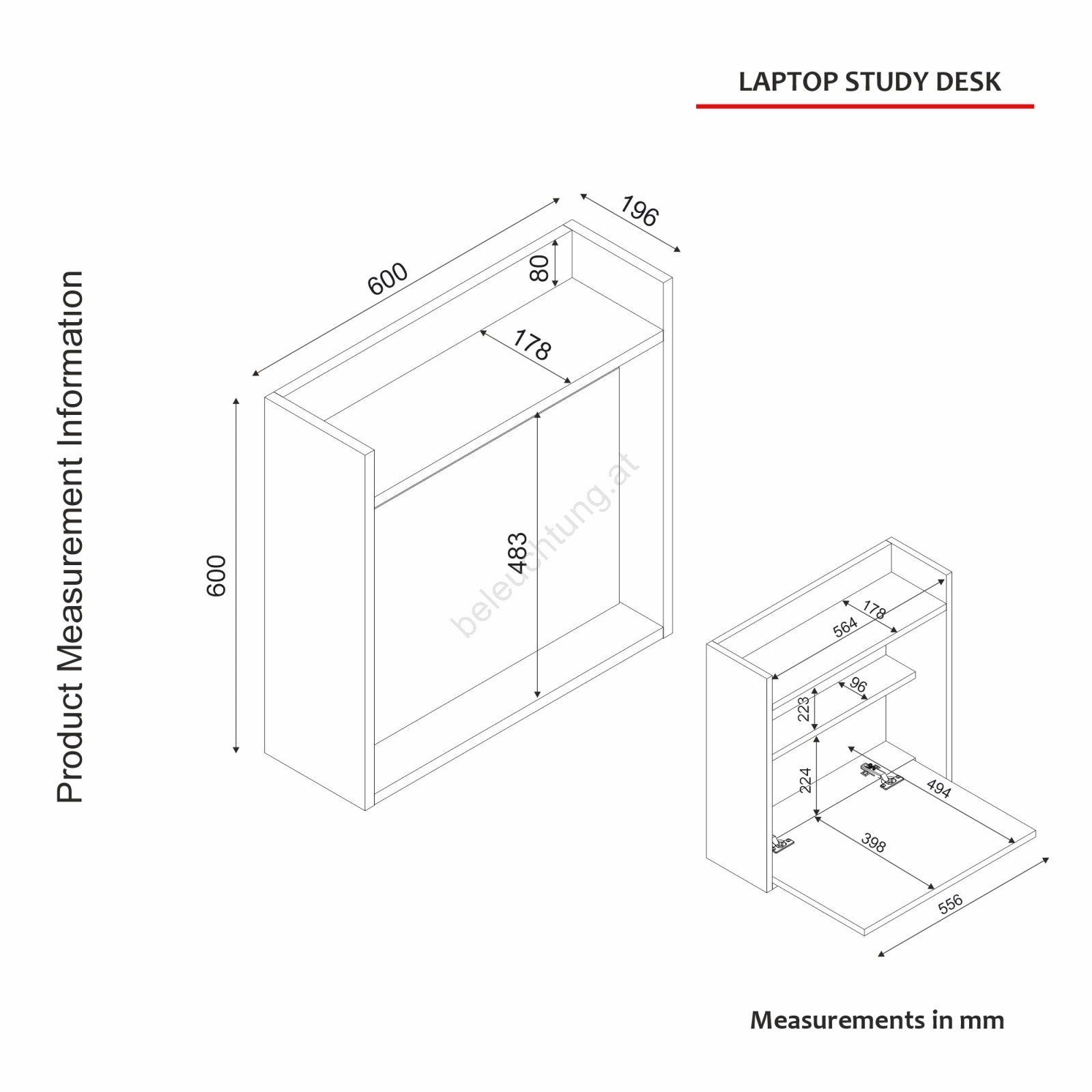 LAPTOP STUDY DESK

Product Measurement Information

600

196

80

178

600

483

beleuchtung.at

178

564

96

223

224

494

398

556

Measurements in mm