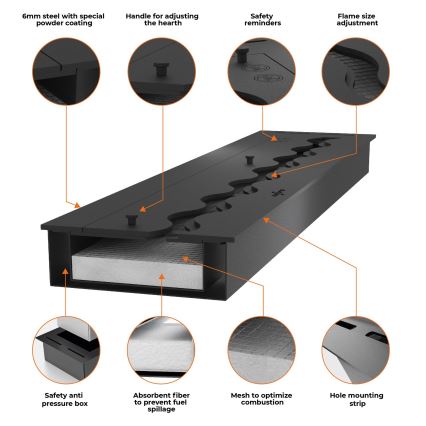 6mm steel with special powder coating

Handle for adjusting the hearth

Safety reminders

Flame size adjustment

Safety anti pressure box

Absorbent fiber to prevent fuel spillage

Mesh to optimize combustion

Hole mounting strip