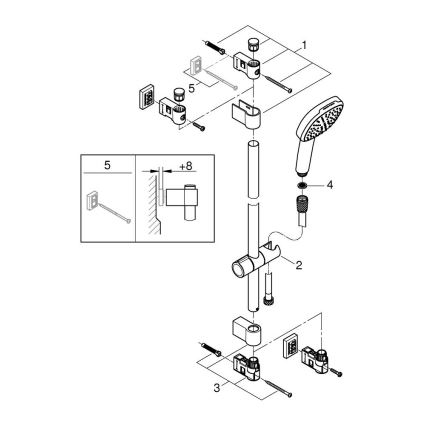 1
5
5
+8
4
2
3