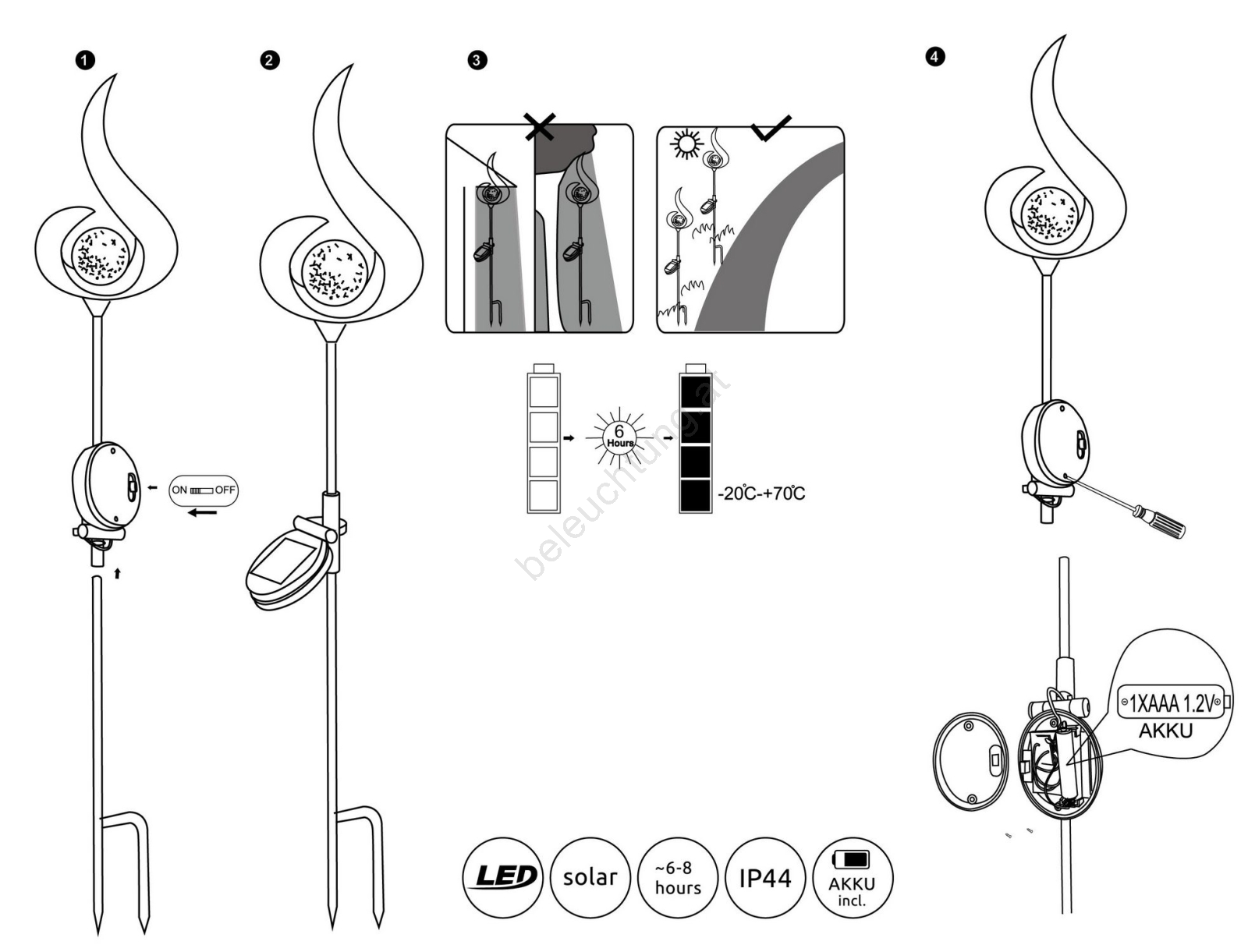 1

2

3

4

ON OFF

6 Hours

-20°C-+70°C

beleuchtung.at

1XAAA 1.2V
AKKU

LED

solar

~6-8 hours

IP44

AKKU incl.