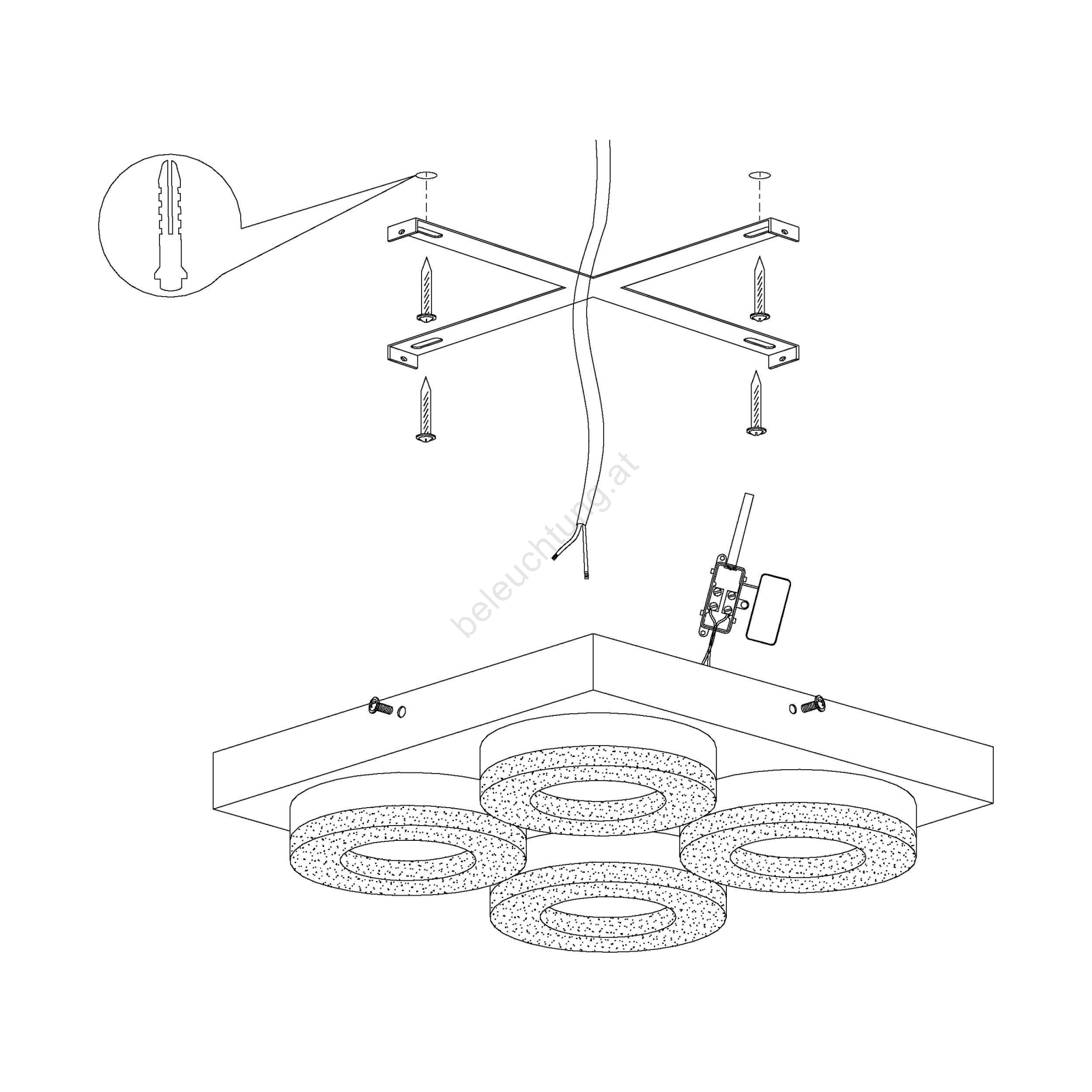 beleuchtung.at