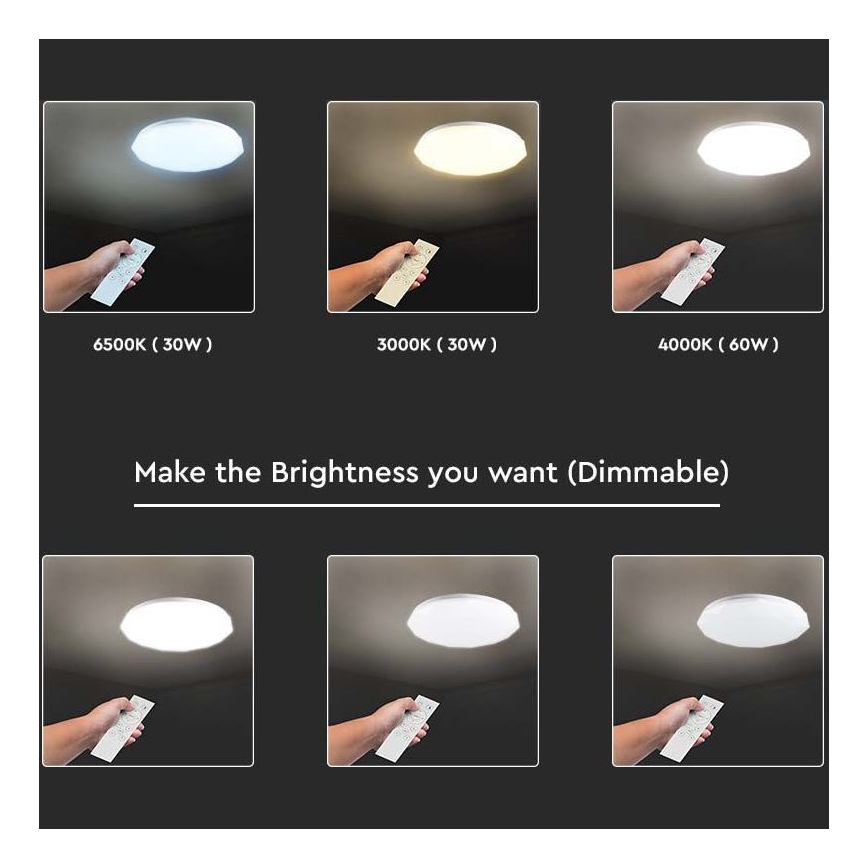 6500K ( 30W )

3000K ( 30W )

4000K ( 60W )

Make the Brightness you want (Dimmable)