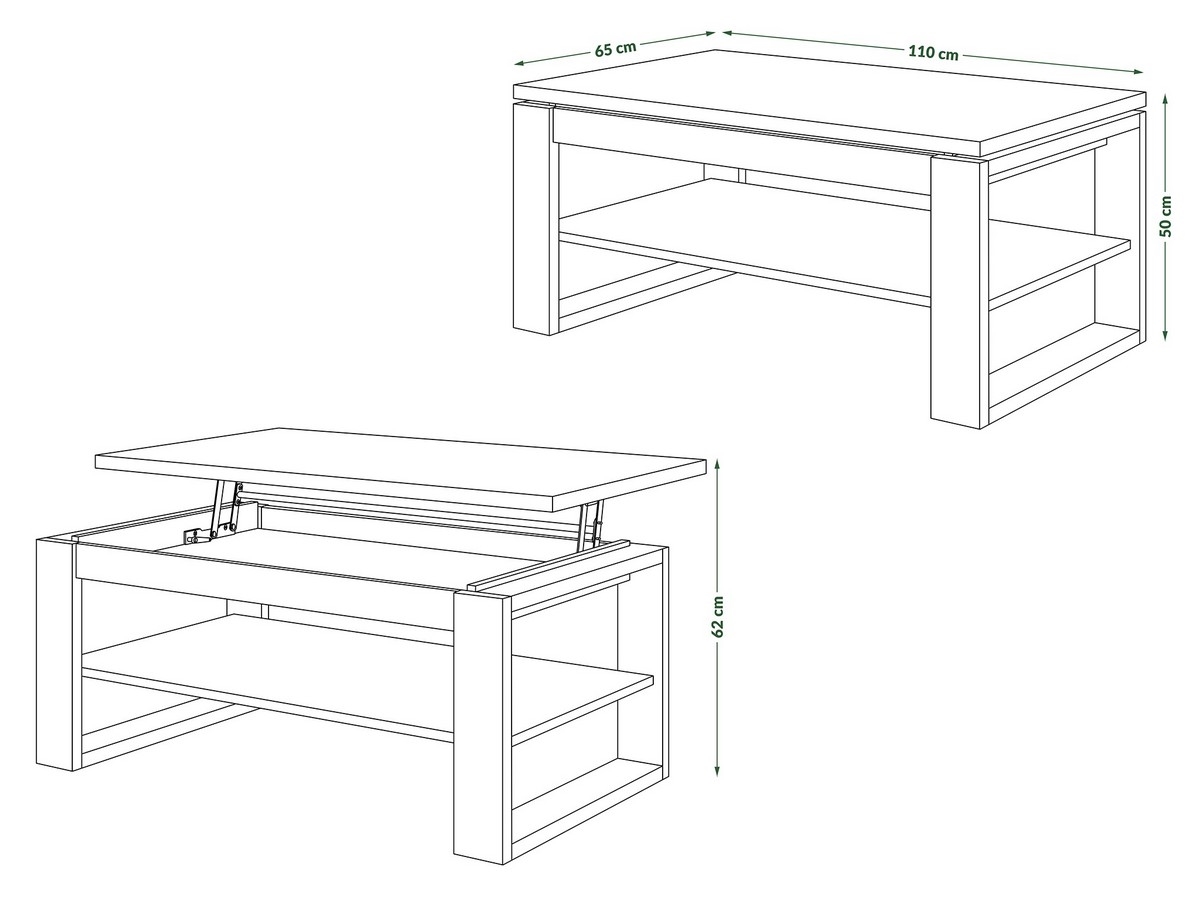 65 cm
110 cm
50 cm
62 cm