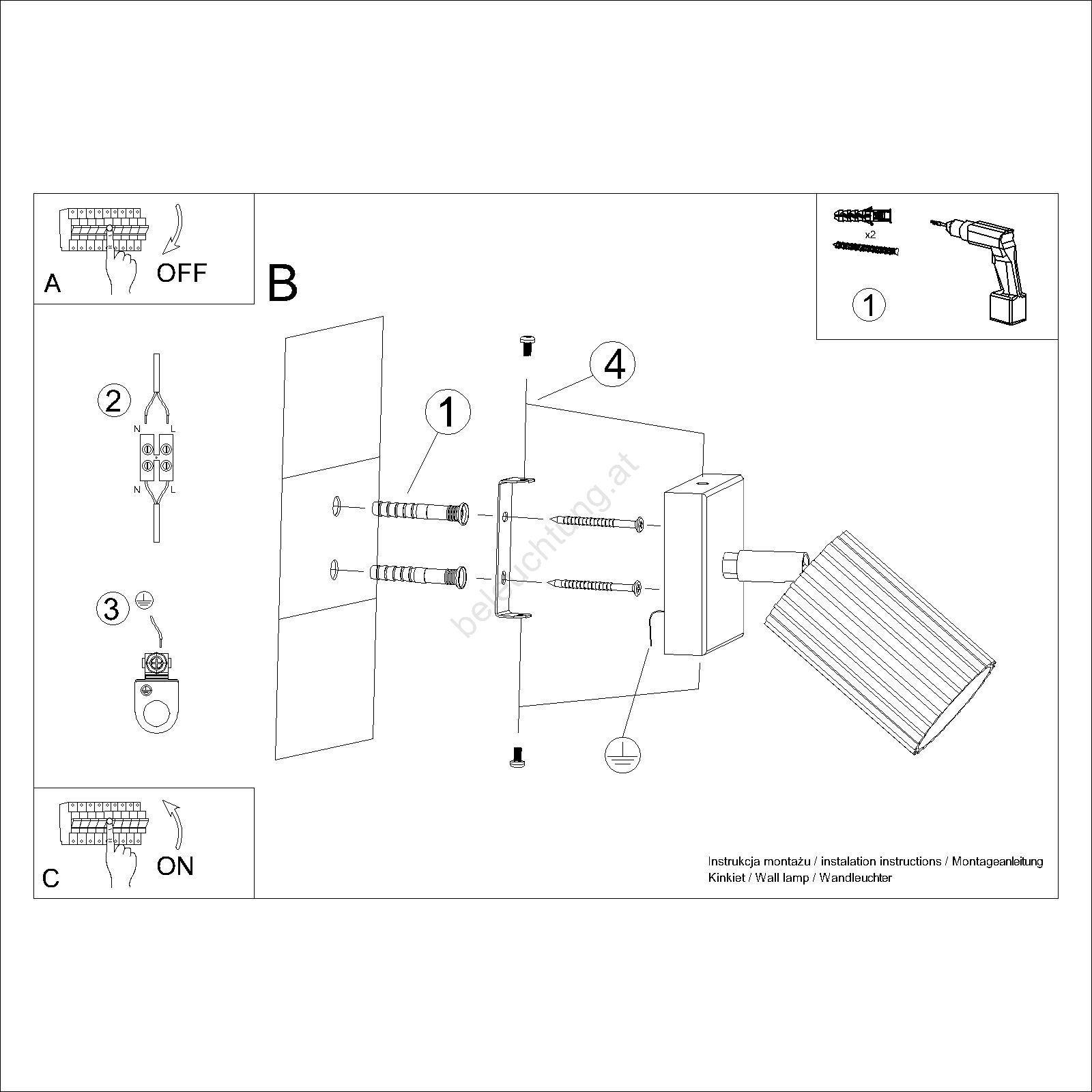 A
OFF

B

x2

1

2
N L
N L

3

1

4

beleuchtung.at

C
ON

Instrukcja montażu / instalation instructions / Montageanleitung
Kinkiet / Wall lamp / Wandleuchter