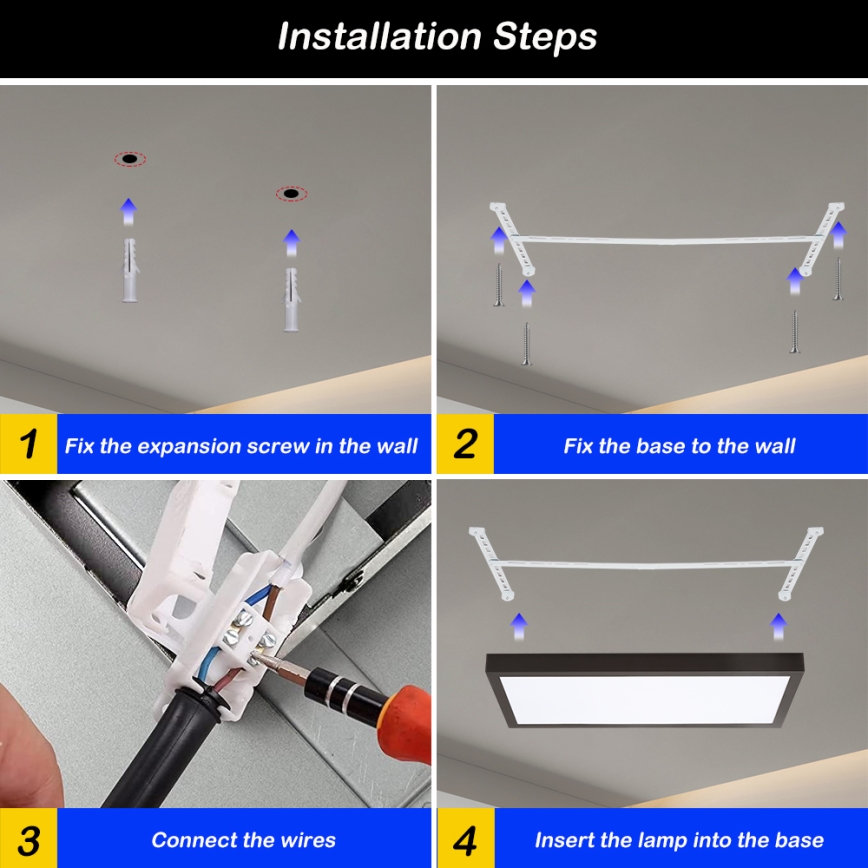 Installation Steps

1 Fix the expansion screw in the wall

2 Fix the base to the wall

3 Connect the wires

4 Insert the lamp into the base