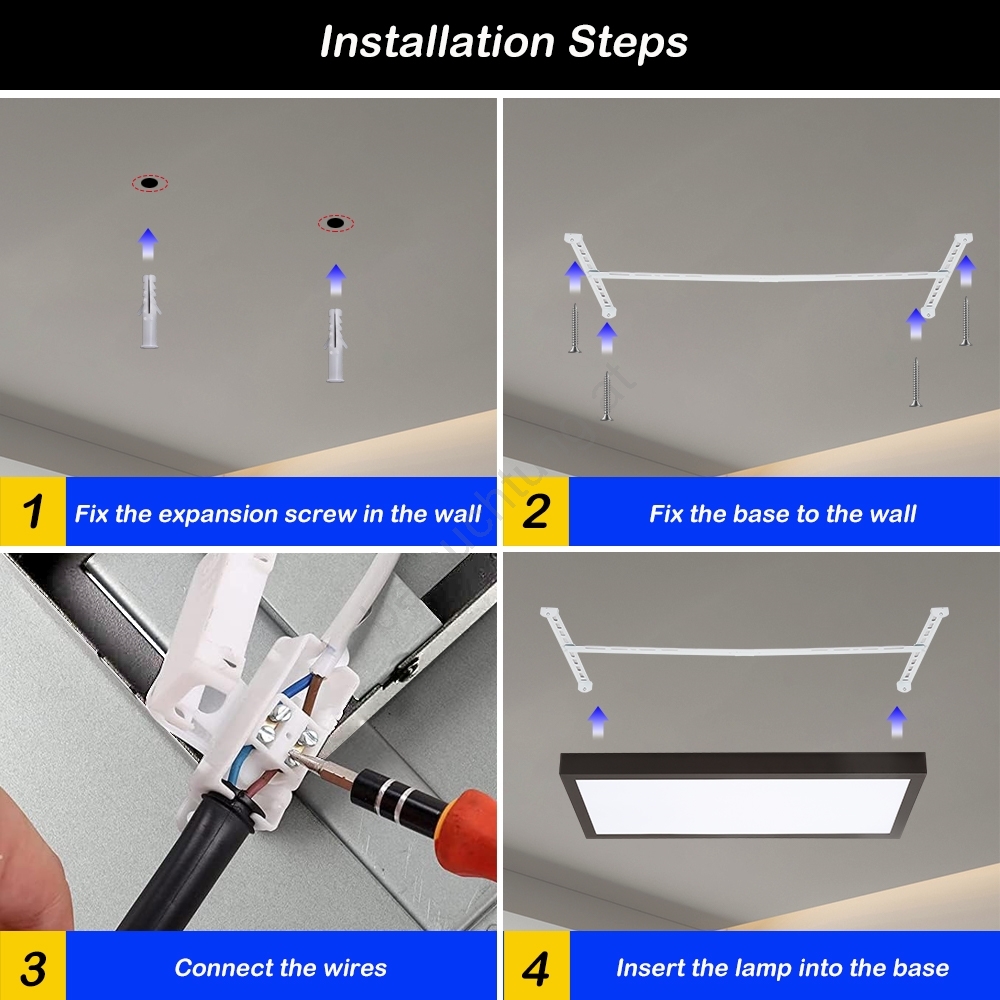 Installation Steps

1 Fix the expansion screw in the wall

2 Fix the base to the wall

3 Connect the wires

4 Insert the lamp into the base